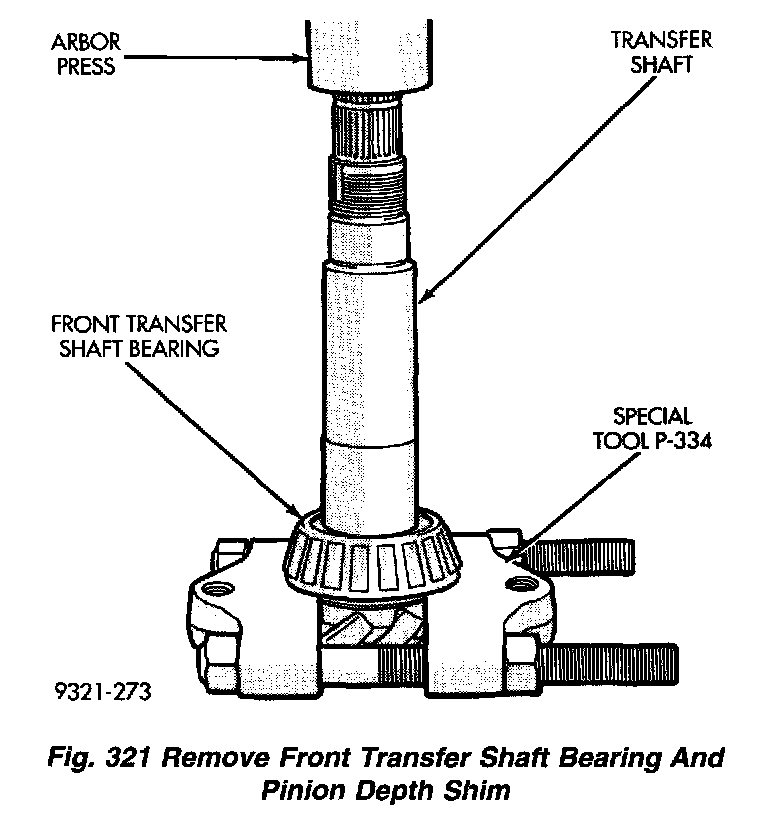 ARBOR PRESS

TRANSFER SHAFT

FRONT TRANSFER SHAFT BEARING

SPECIAL TOOL P-334

9321-273

Fig. 321 Remove Front Transfer Shaft Bearing And Pinion Depth Shim