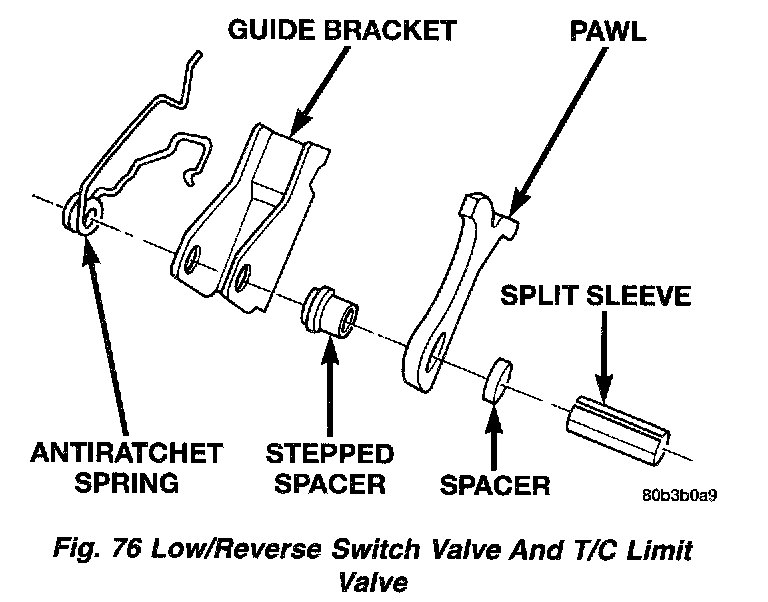 GUIDE BRACKET

PAWL

SPLIT SLEEVE

ANTIRATCHET SPRING

STEPPED SPACER

SPACER

80b3b0a9

Fig. 76 Low/Reverse Switch Valve And T/C Limit Valve