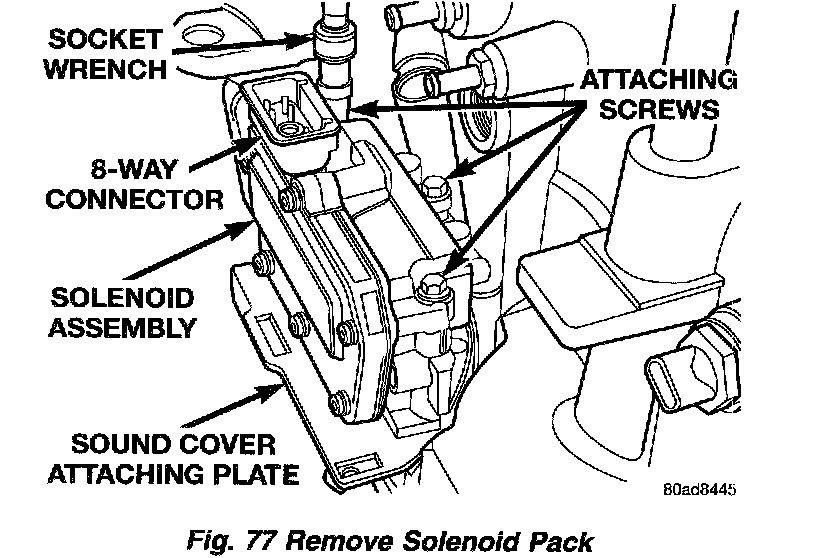 SOCKET WRENCH

ATTACHING SCREWS

8-WAY CONNECTOR

SOLENOID ASSEMBLY

SOUND COVER ATTACHING PLATE

80ad8445

Fig. 77 Remove Solenoid Pack