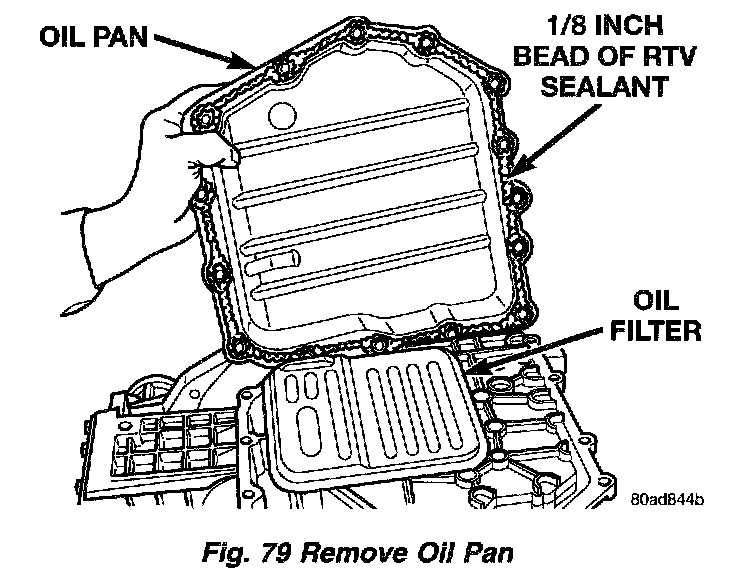 OIL PAN

1/8 INCH BEAD OF RTV SEALANT

OIL FILTER

80ad844b

Fig. 79 Remove Oil Pan