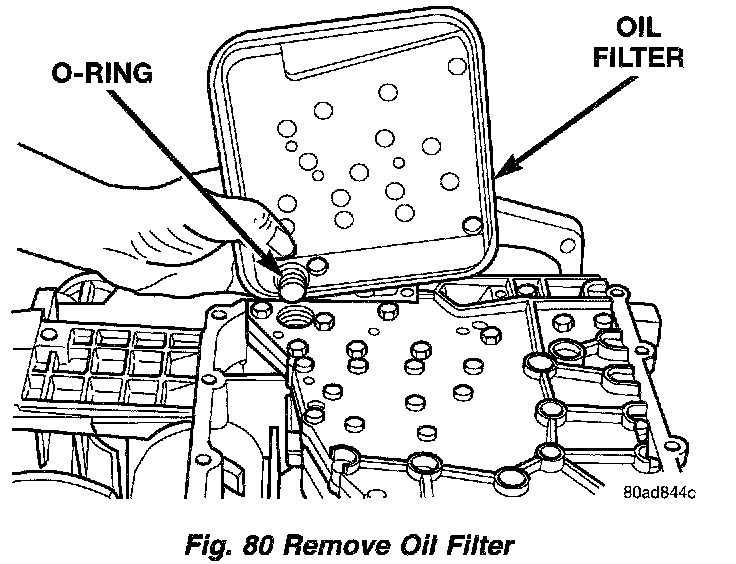 O-RING

OIL FILTER

80ad844c

Fig. 80 Remove Oil Filter