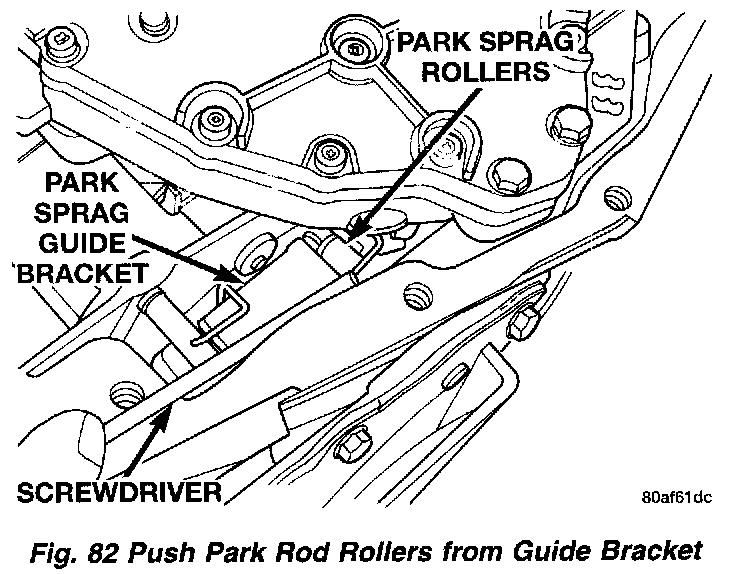 PARK SPRAG ROLLERS

PARK SPRAG GUIDE BRACKET

SCREWDRIVER

80af61dc

Fig. 82 Push Park Rod Rollers from Guide Bracket