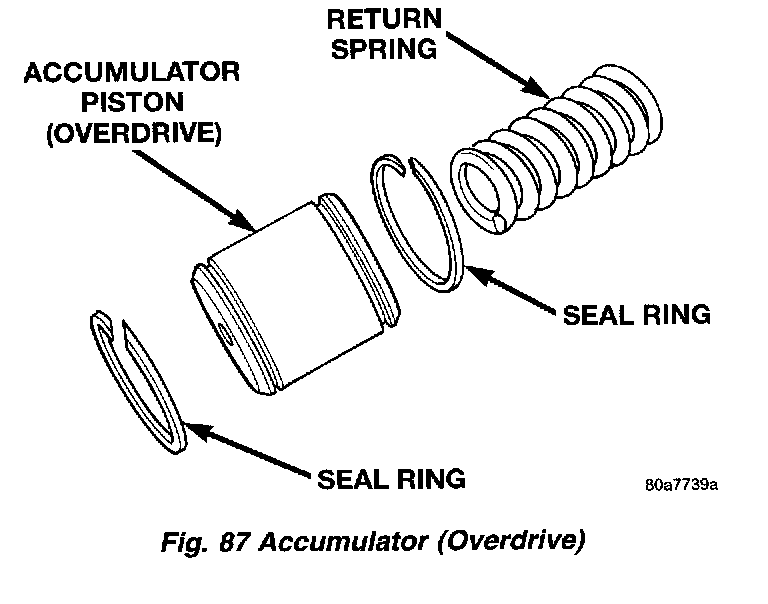 RETURN SPRING

ACCUMULATOR PISTON (OVERDRIVE)

SEAL RING

SEAL RING

80a7739a

Fig. 87 Accumulator (Overdrive)