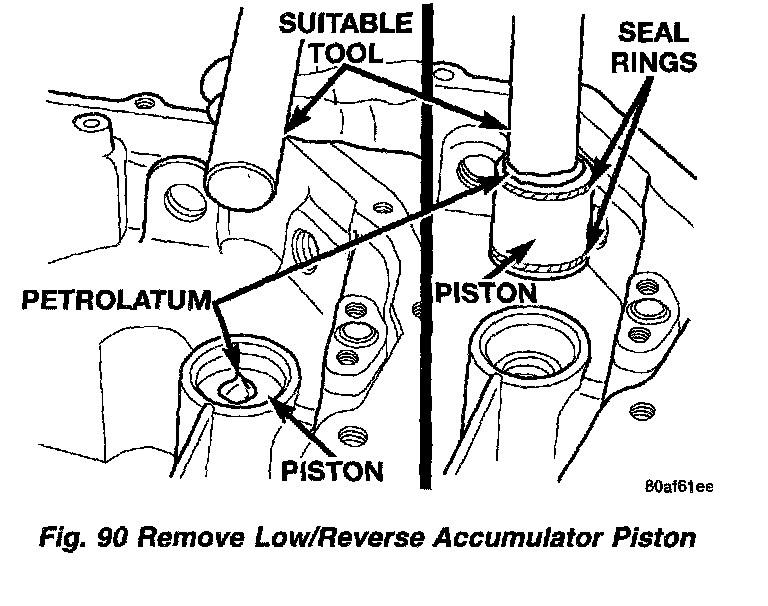 SUITABLE TOOL

SEAL RINGS

PETROLATUM

PISTON

PISTON

80af61ee

Fig. 90 Remove Low/Reverse Accumulator Piston