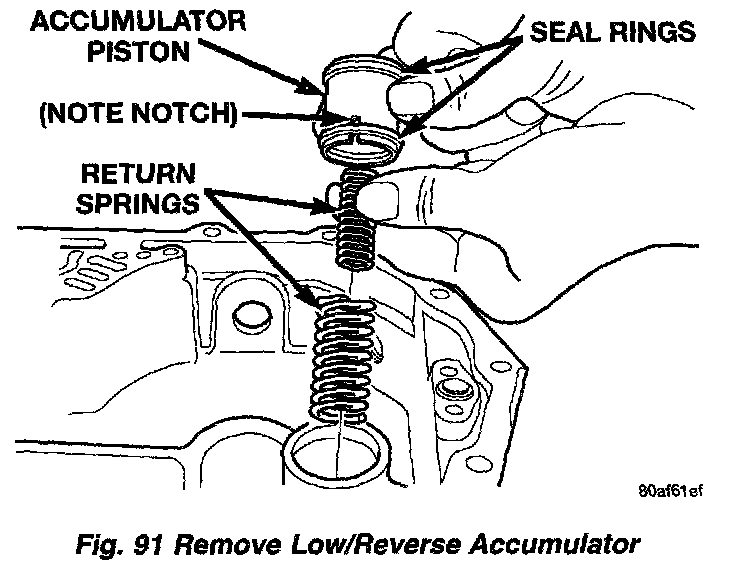 ACCUMULATOR PISTON

SEAL RINGS

(NOTE NOTCH)

RETURN SPRINGS

80af61ef

Fig. 91 Remove Low/Reverse Accumulator