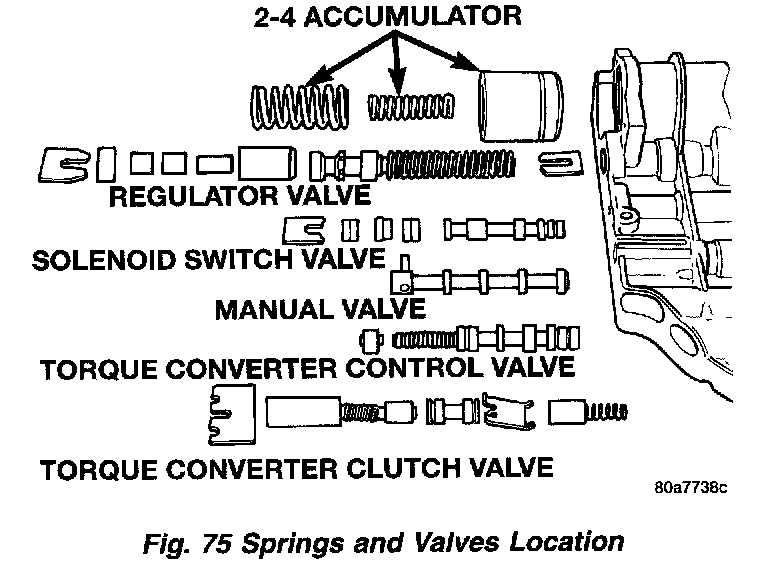 2-4 ACCUMULATOR

REGULATOR VALVE

SOLENOID SWITCH VALVE

MANUAL VALVE

TORQUE CONVERTER CONTROL VALVE

TORQUE CONVERTER CLUTCH VALVE

80a7738c

Fig. 75 Springs and Valves Location