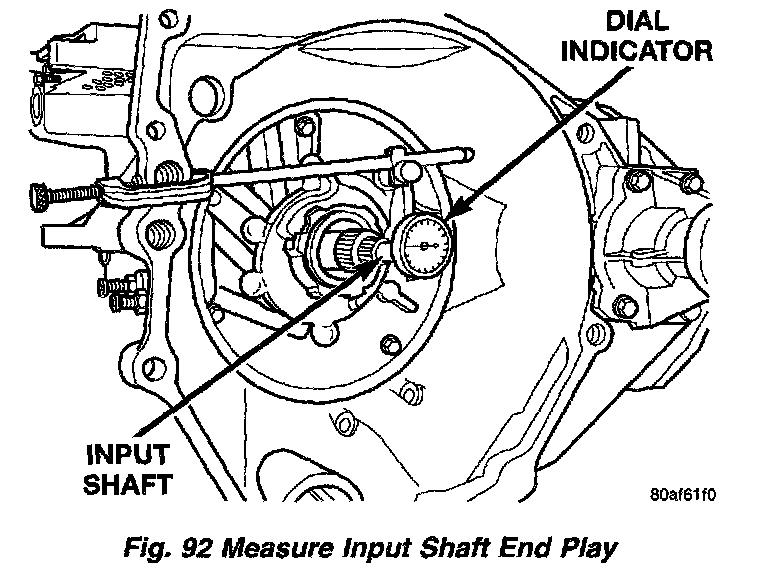 DIAL INDICATOR

INPUT SHAFT

80af61f0

Fig. 92 Measure Input Shaft End Play