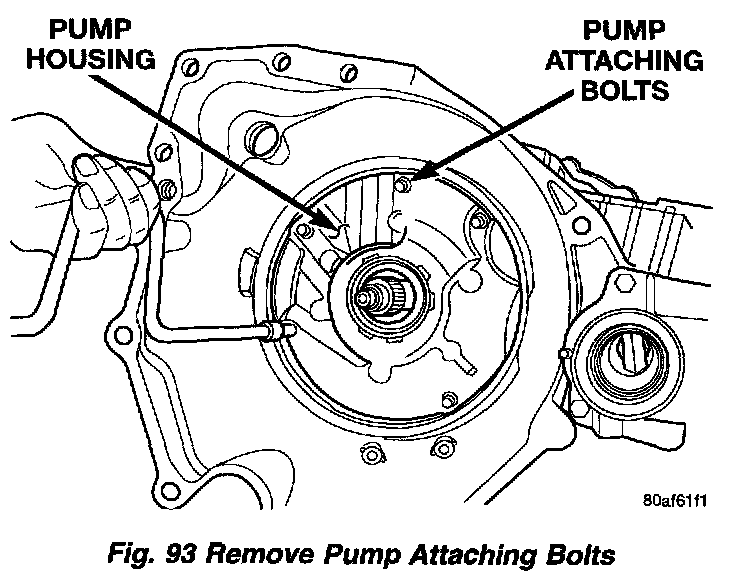 PUMP HOUSING

PUMP ATTACHING BOLTS

80af61f1

Fig. 93 Remove Pump Attaching Bolts