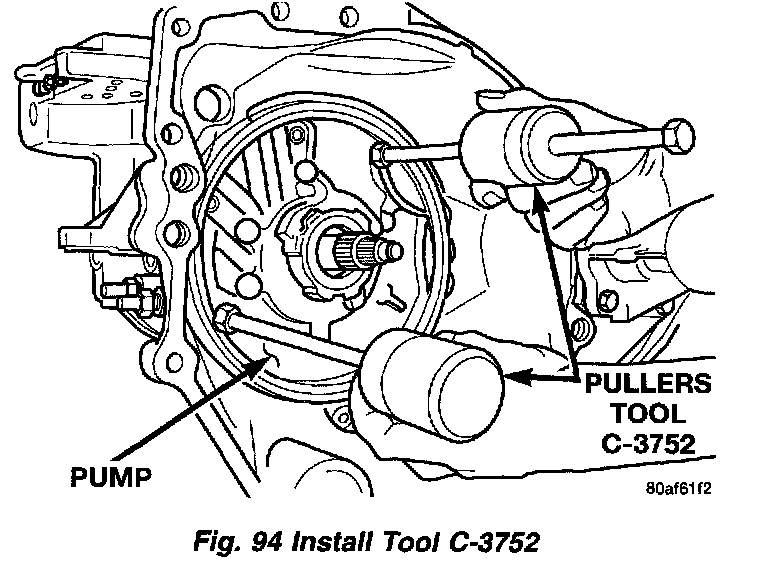 PULLERS
TOOL
C-3752

PUMP

80af61f2

Fig. 94 Install Tool C-3752