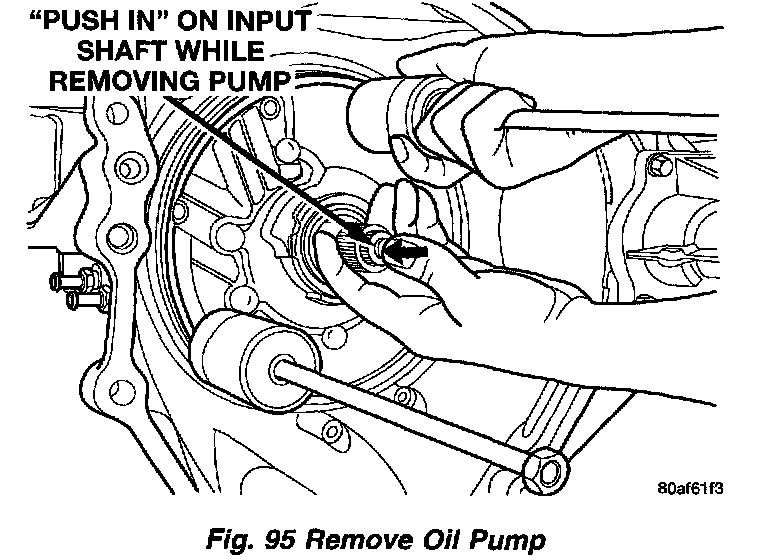 "PUSH IN" ON INPUT SHAFT WHILE REMOVING PUMP

80af61f3

Fig. 95 Remove Oil Pump