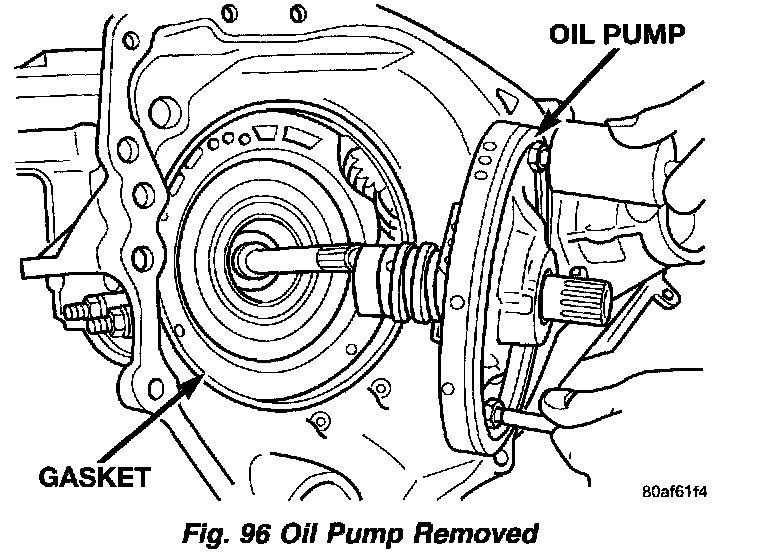 OIL PUMP

GASKET

80af61f4

Fig. 96 Oil Pump Removed