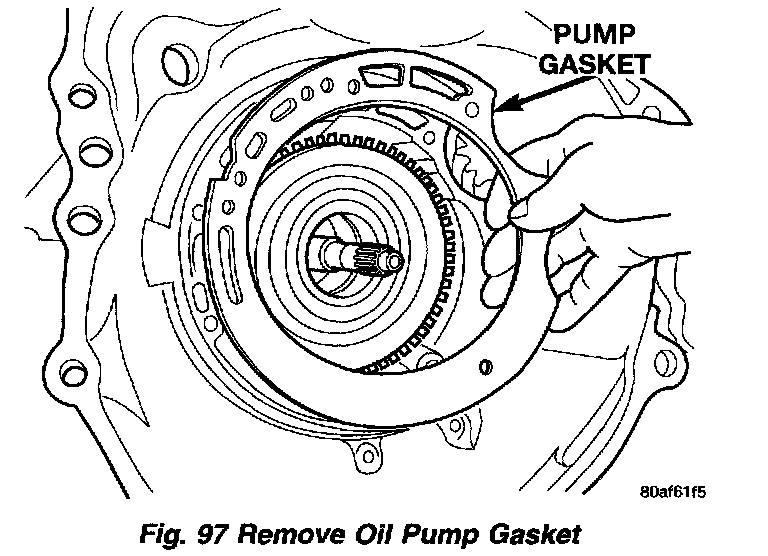 PUMP GASKET

80af61f5

Fig. 97 Remove Oil Pump Gasket