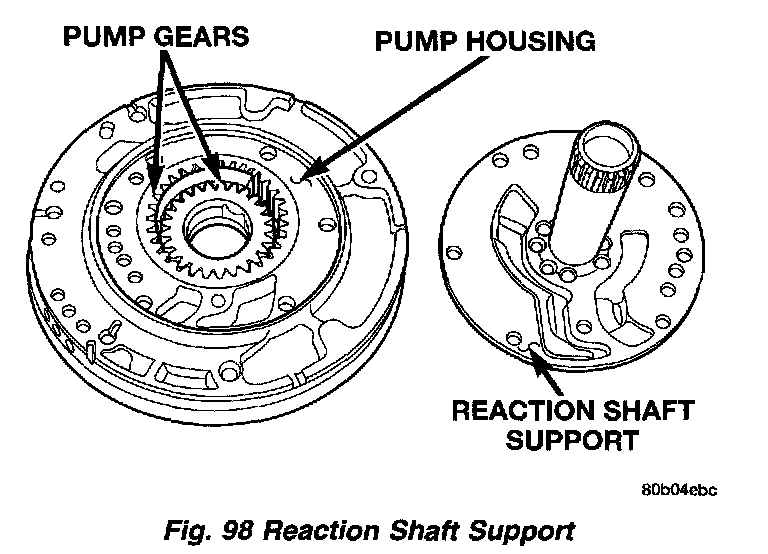 PUMP GEARS
PUMP HOUSING
REACTION SHAFT SUPPORT
80b04ebc
Fig. 98 Reaction Shaft Support