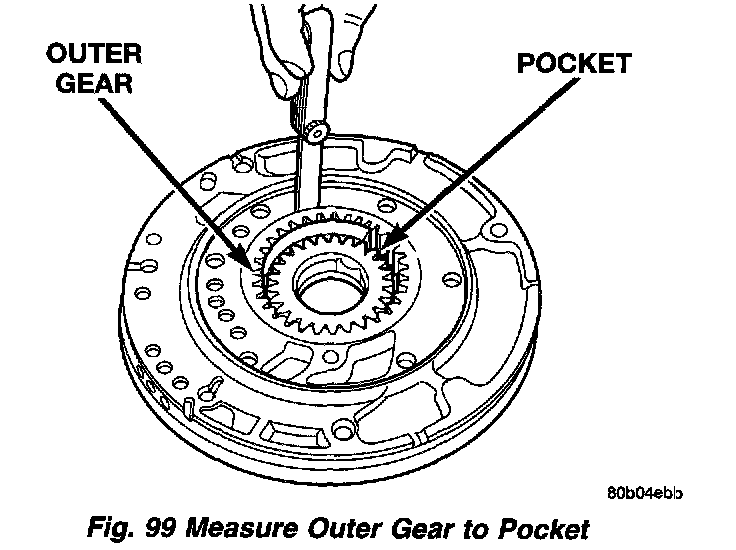 OUTER GEAR

POCKET

80b04ebb

Fig. 99 Measure Outer Gear to Pocket