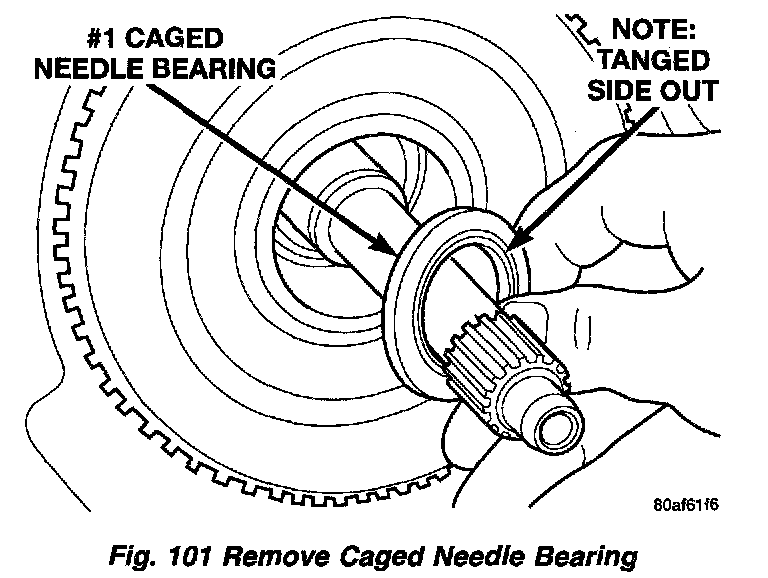 #1 CAGED NEEDLE BEARING

NOTE: TANGED SIDE OUT

80af61f6

Fig. 101 Remove Caged Needle Bearing