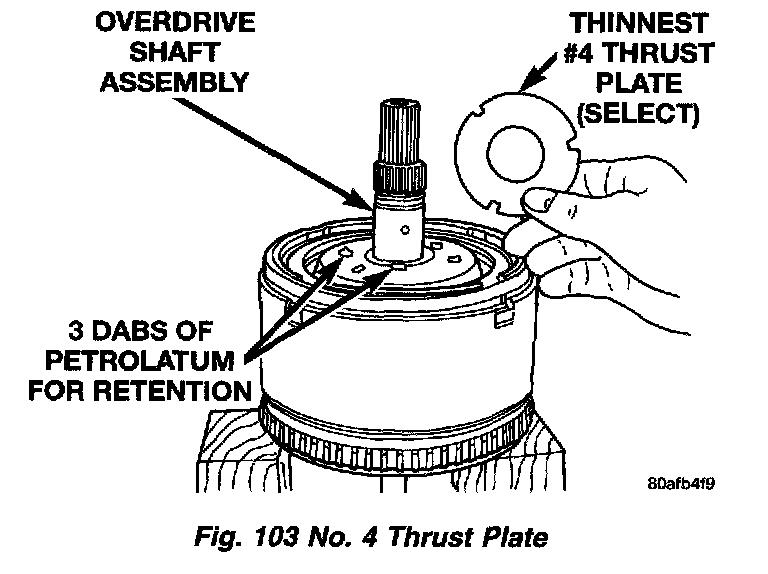 OVERDRIVE SHAFT ASSEMBLY

THINNEST #4 THRUST PLATE (SELECT)

3 DABS OF PETROLATUM FOR RETENTION

80afb4f9

Fig. 103 No. 4 Thrust Plate