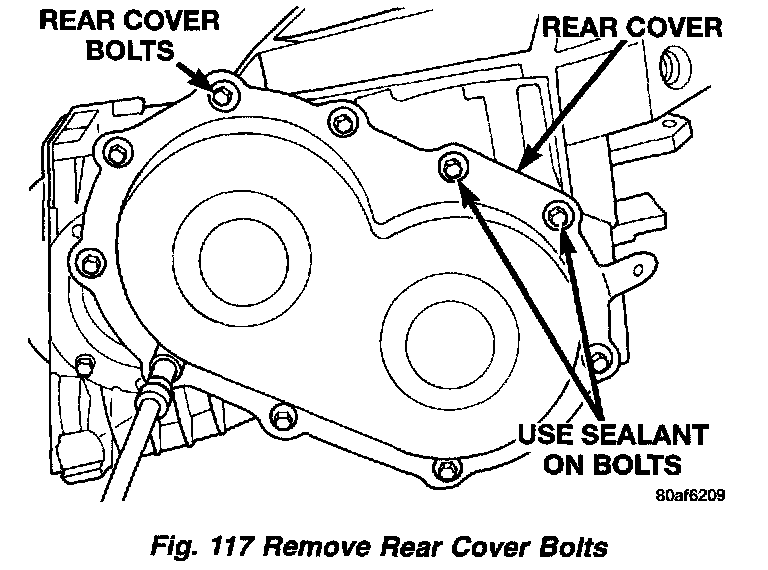 REAR COVER BOLTS

REAR COVER

USE SEALANT ON BOLTS

80af6209

Fig. 117 Remove Rear Cover Bolts