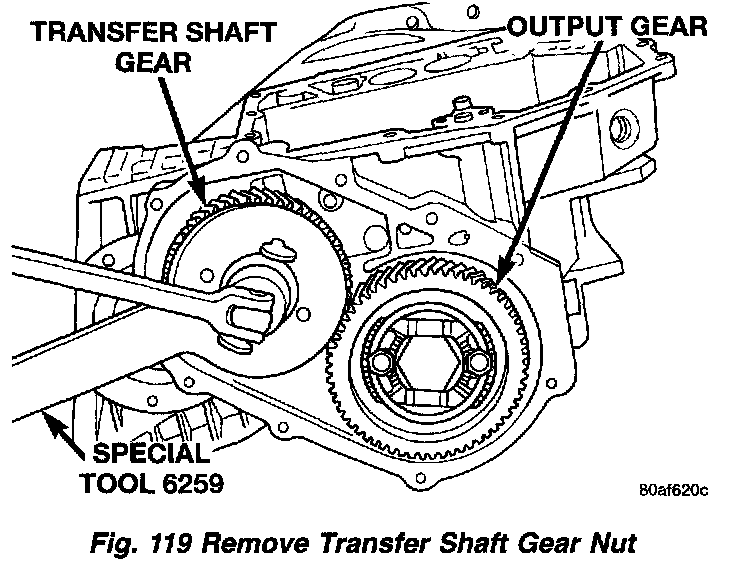 TRANSFER SHAFT GEAR

OUTPUT GEAR

SPECIAL TOOL 6259

80af620c

Fig. 119 Remove Transfer Shaft Gear Nut