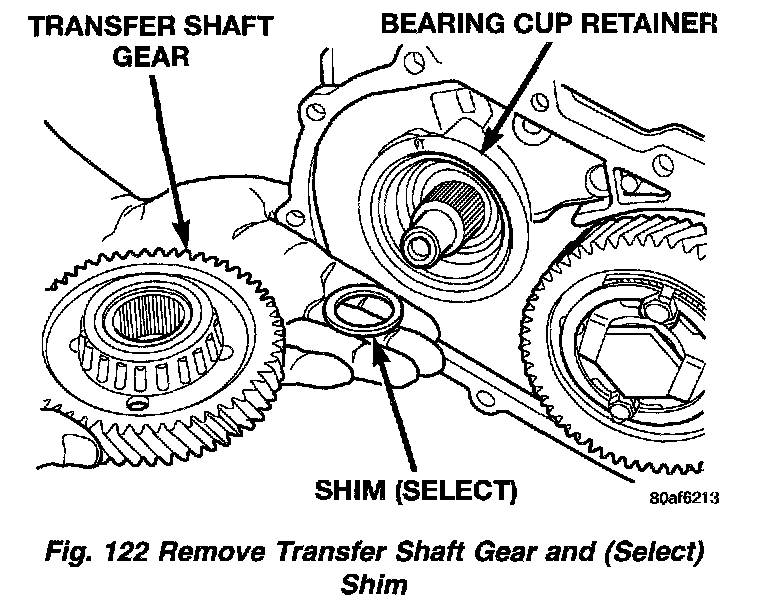 TRANSFER SHAFT GEAR

BEARING CUP RETAINER

SHIM (SELECT)

80af6213

Fig. 122 Remove Transfer Shaft Gear and (Select) Shim