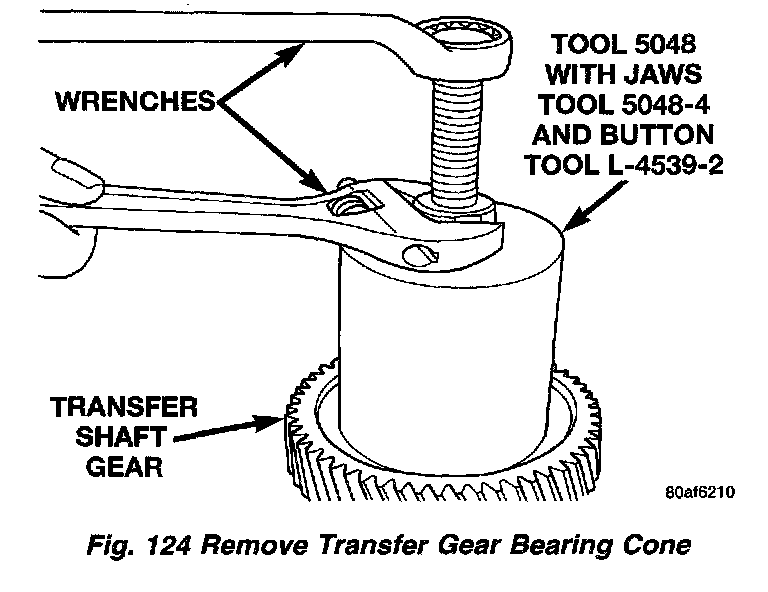 WRENCHES

TOOL 5048 WITH JAWS TOOL 5048-4 AND BUTTON TOOL L-4539-2

TRANSFER SHAFT GEAR

80af6210

Fig. 124 Remove Transfer Gear Bearing Cone