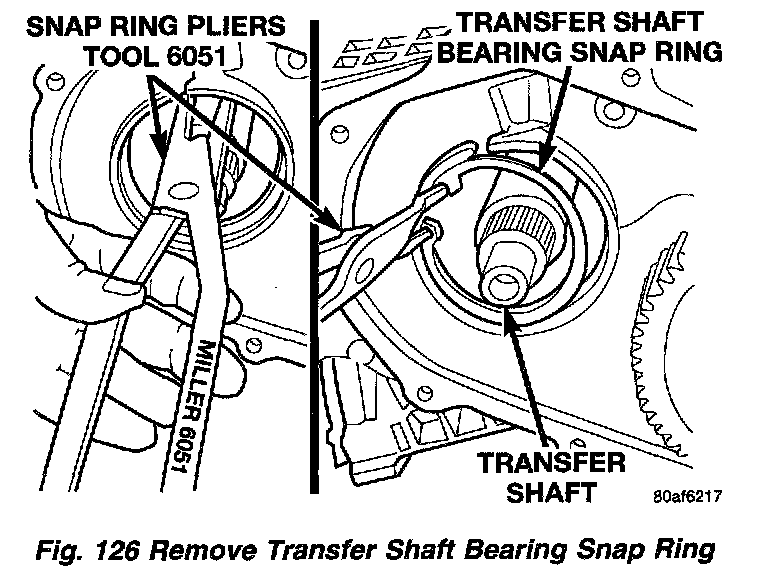 SNAP RING PLIERS TOOL 6051

TRANSFER SHAFT BEARING SNAP RING

MILLER 6051

TRANSFER SHAFT

80af6217

Fig. 126 Remove Transfer Shaft Bearing Snap Ring