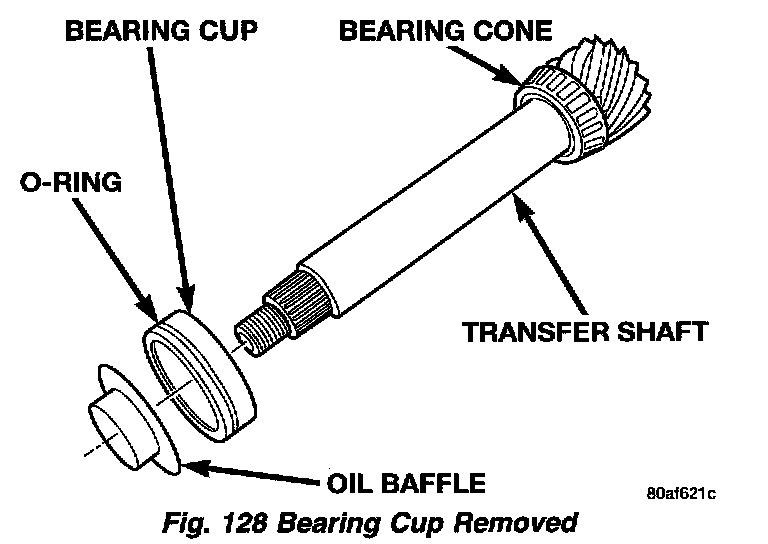 BEARING CUP
BEARING CONE
O-RING
TRANSFER SHAFT
OIL BAFFLE
80af621c
Fig. 128 Bearing Cup Removed