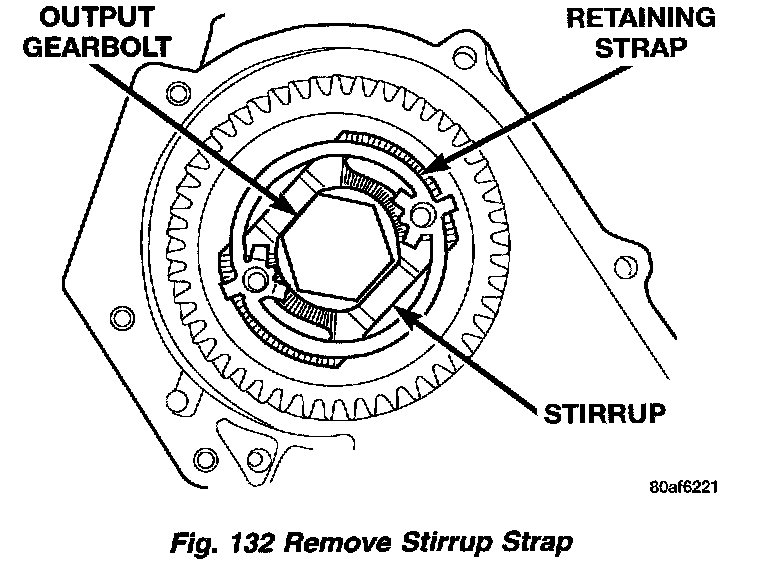 OUTPUT GEARBOLT

RETAINING STRAP

STIRRUP

80af6221

Fig. 132 Remove Stirrup Strap