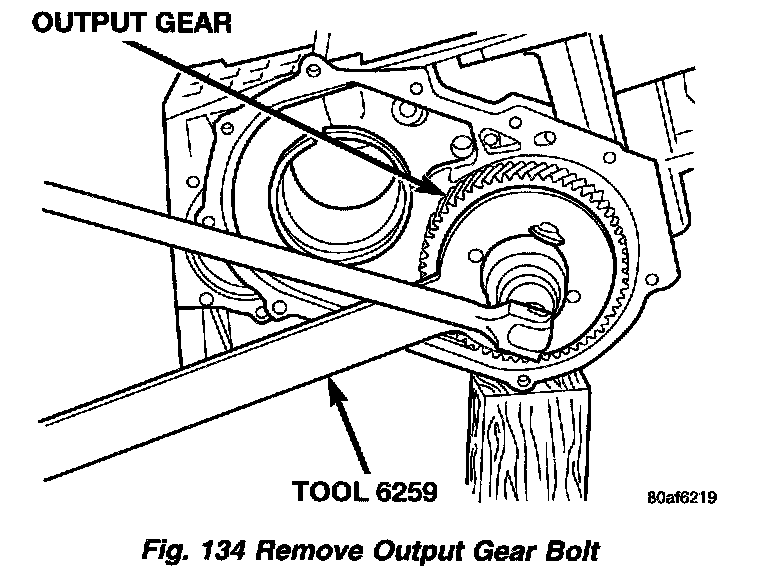 OUTPUT GEAR

TOOL 6259

80af6219

Fig. 134 Remove Output Gear Bolt