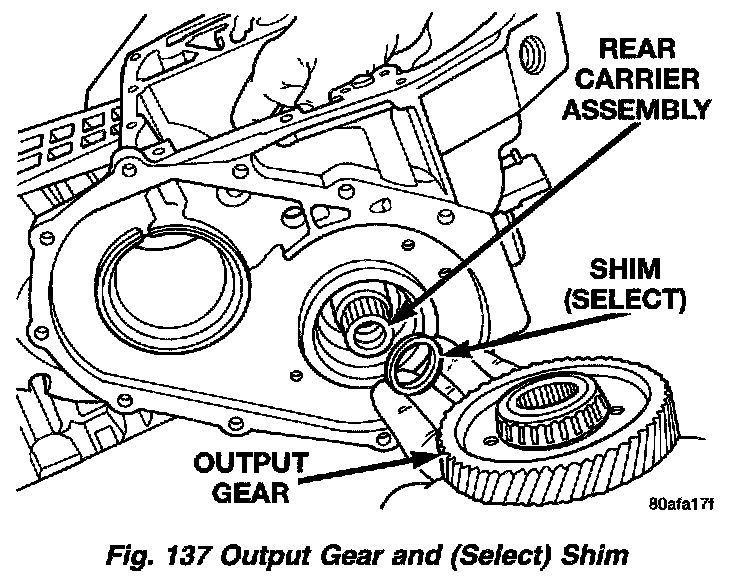 REAR CARRIER ASSEMBLY

SHIM (SELECT)

OUTPUT GEAR

80afa17f

Fig. 137 Output Gear and (Select) Shim