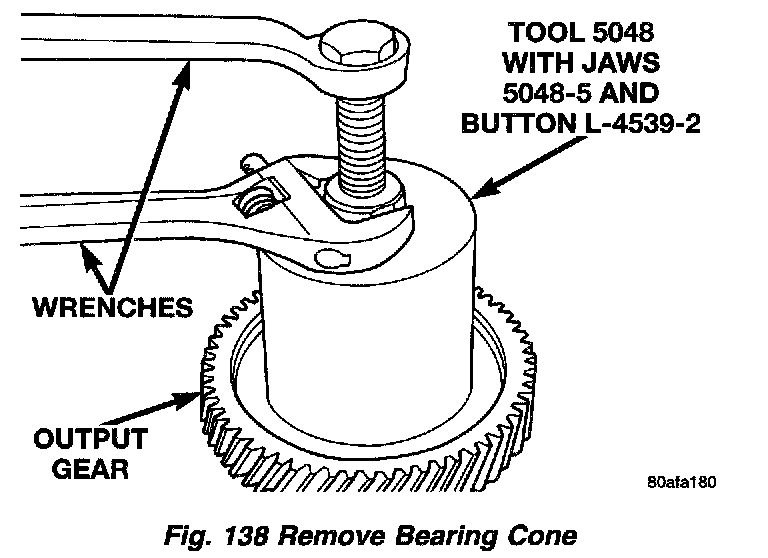 TOOL 5048 WITH JAWS 5048-5 AND BUTTON L-4539-2

WRENCHES

OUTPUT GEAR

80afa180

Fig. 138 Remove Bearing Cone