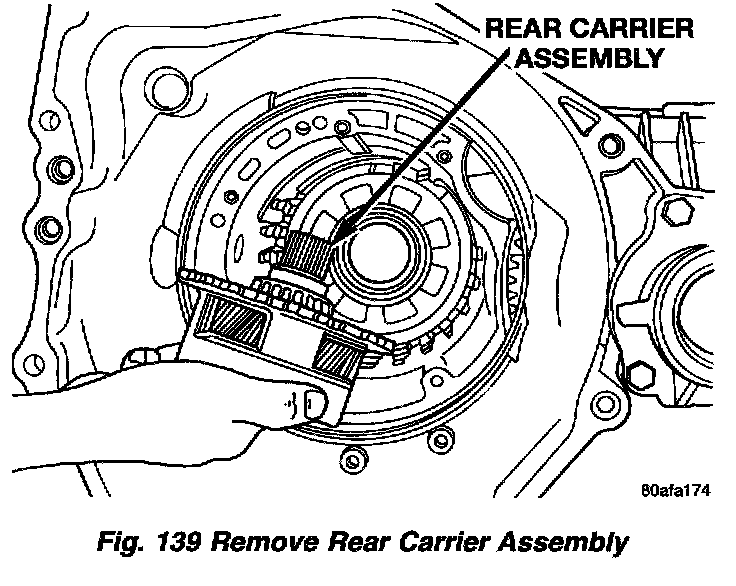 REAR CARRIER ASSEMBLY

80afa174

Fig. 139 Remove Rear Carrier Assembly