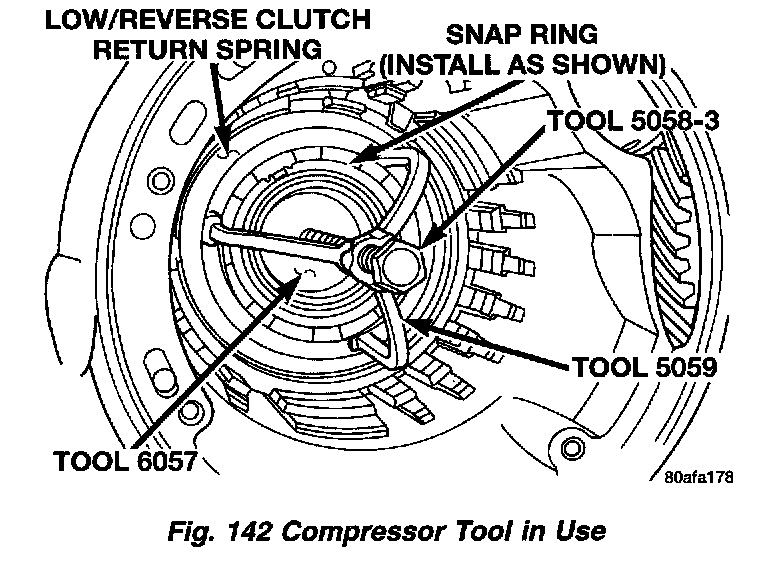 LOW/REVERSE CLUTCH RETURN SPRING

SNAP RING (INSTALL AS SHOWN)

TOOL 5058-3

TOOL 5059

TOOL 6057

80afa178

Fig. 142 Compressor Tool in Use