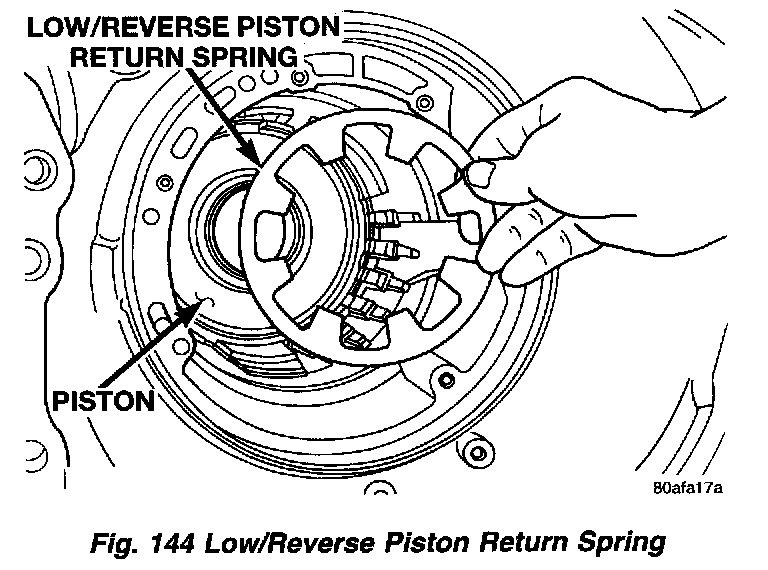 LOW/REVERSE PISTON RETURN SPRING

PISTON

80afa17a

Fig. 144 Low/Reverse Piston Return Spring