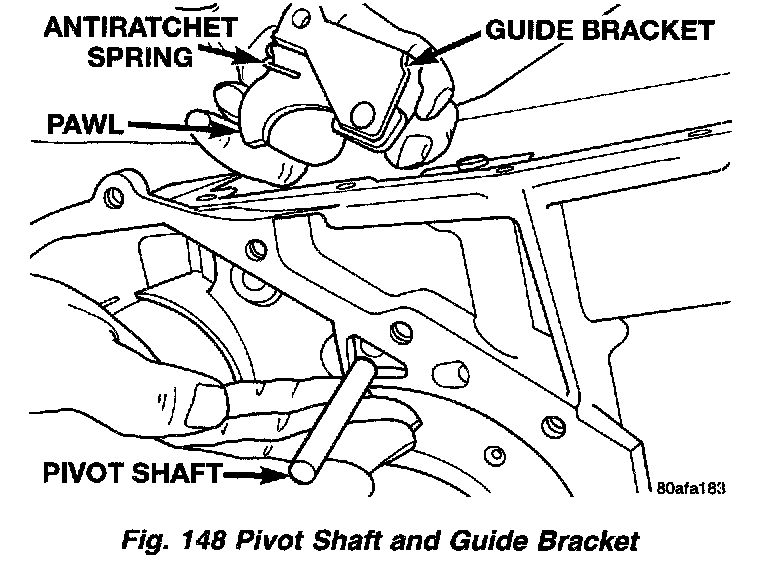 ANTIRATCHET SPRING

GUIDE BRACKET

PAWL

PIVOT SHAFT

80afa183

Fig. 148 Pivot Shaft and Guide Bracket