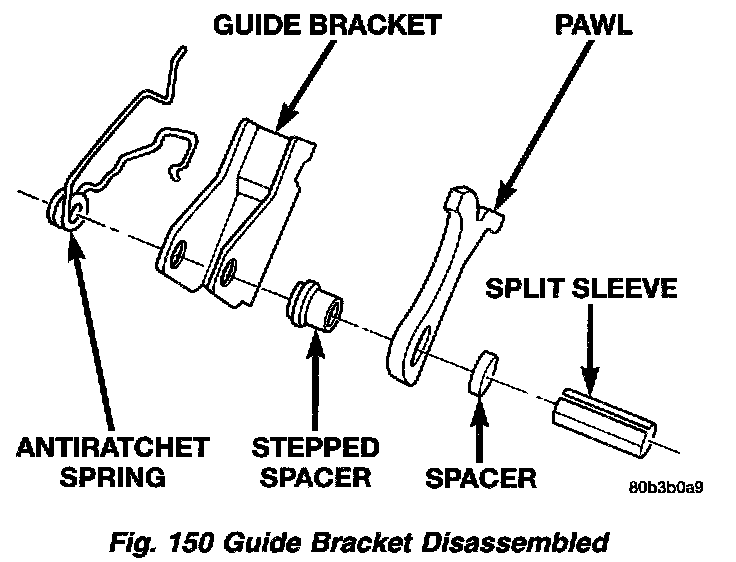 GUIDE BRACKET
PAWL
SPLIT SLEEVE
ANTIRATCHET SPRING
STEPPED SPACER
SPACER
80b3b0a9

Fig. 150 Guide Bracket Disassembled