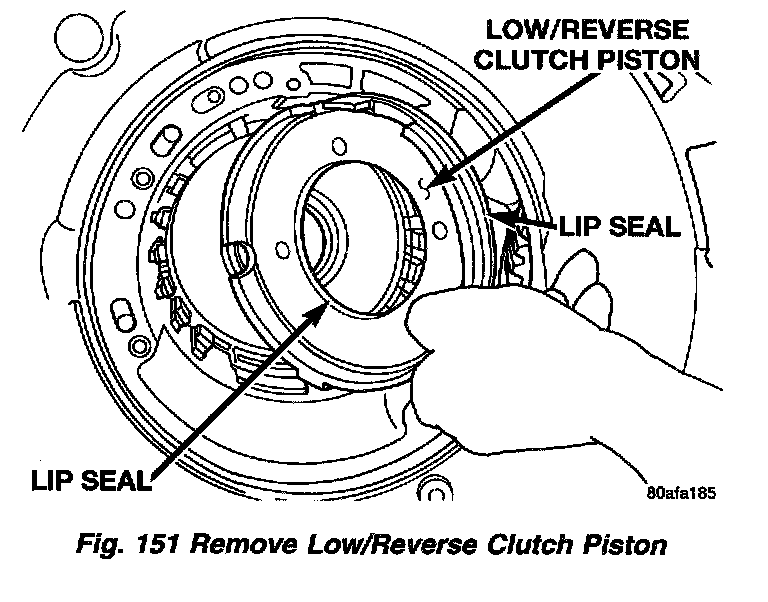 LOW/REVERSE CLUTCH PISTON

LIP SEAL

LIP SEAL

80afa185

Fig. 151 Remove Low/Reverse Clutch Piston