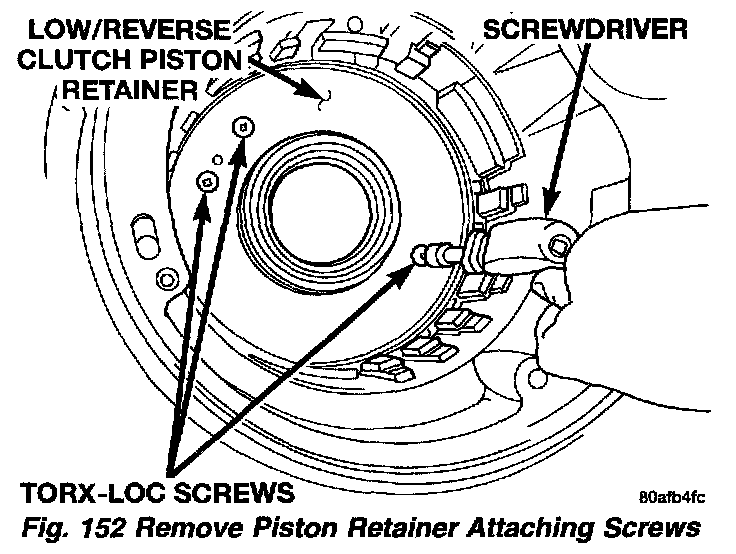 LOW/REVERSE CLUTCH PISTON RETAINER

SCREWDRIVER

TORX-LOC SCREWS

80afb4fc

Fig. 152 Remove Piston Retainer Attaching Screws