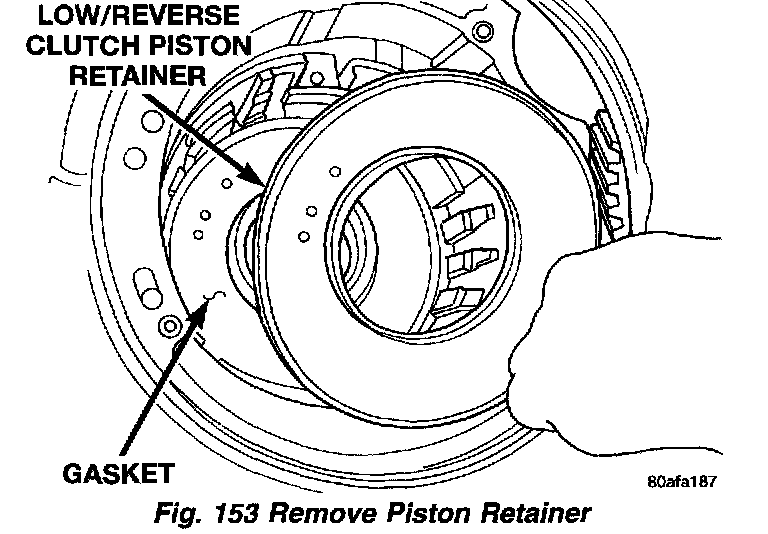 LOW/REVERSE CLUTCH PISTON RETAINER

GASKET

80afa187

Fig. 153 Remove Piston Retainer