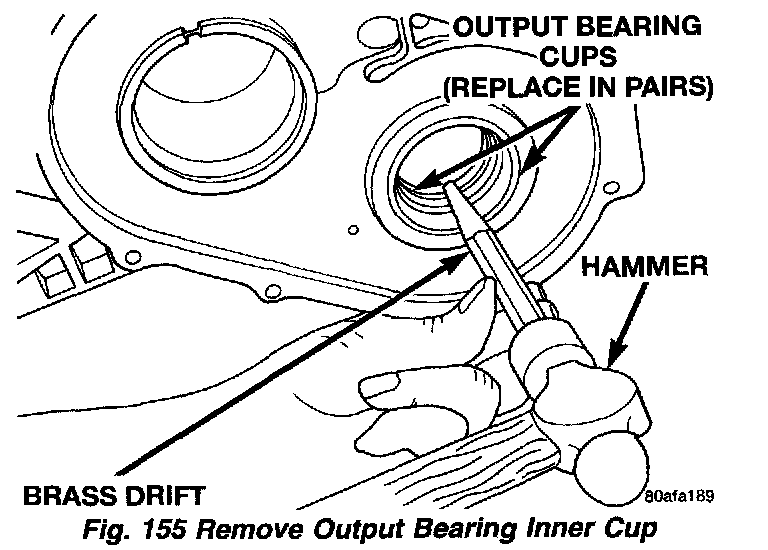 OUTPUT BEARING CUPS (REPLACE IN PAIRS)

HAMMER

BRASS DRIFT

80afa189

Fig. 155 Remove Output Bearing Inner Cup