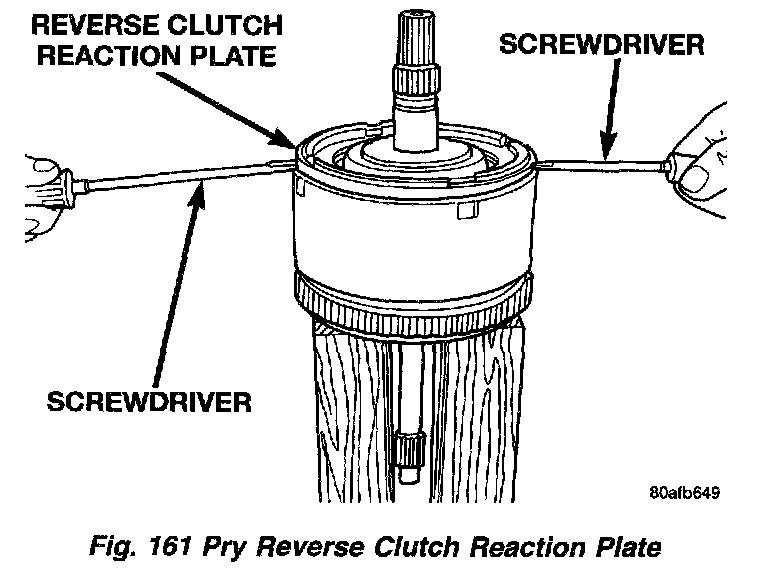 REVERSE CLUTCH REACTION PLATE

SCREWDRIVER

SCREWDRIVER

80afb649

Fig. 161 Pry Reverse Clutch Reaction Plate