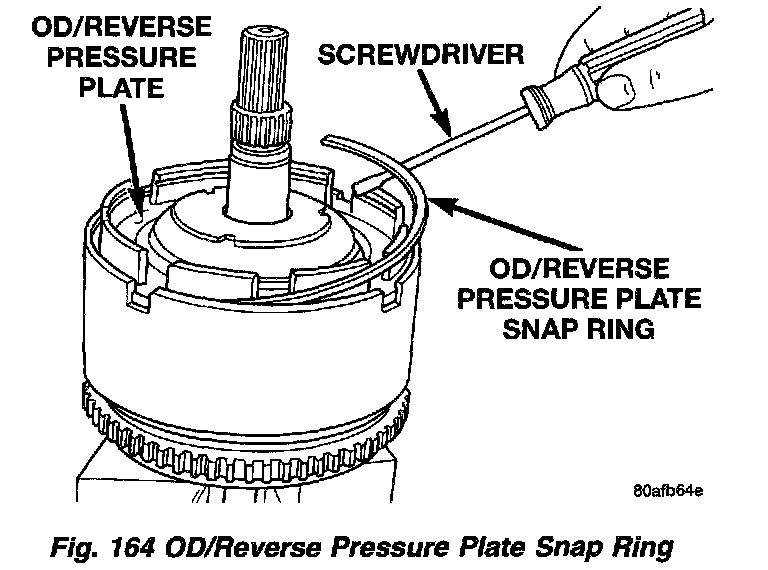 OD/REVERSE PRESSURE PLATE

SCREWDRIVER

OD/REVERSE PRESSURE PLATE SNAP RING

80afb64e

Fig. 164 OD/Reverse Pressure Plate Snap Ring