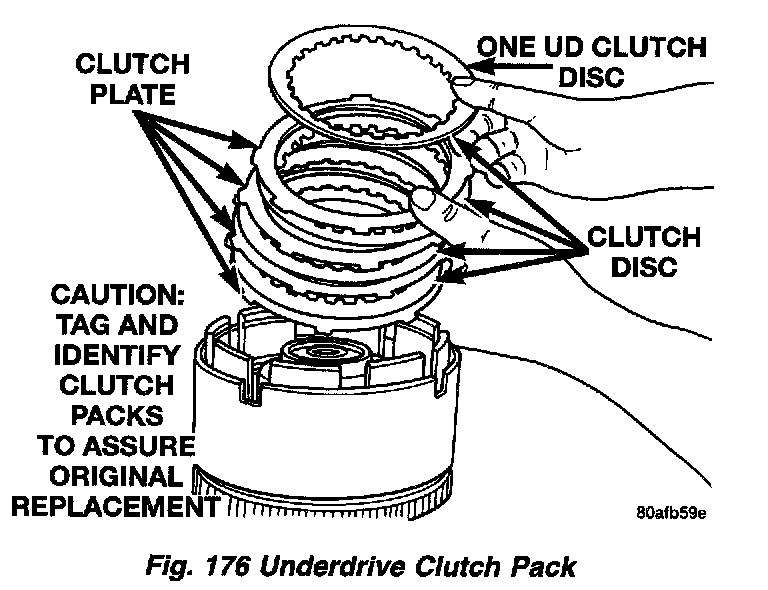 CLUTCH PLATE

ONE UD CLUTCH DISC

CLUTCH DISC

CAUTION: TAG AND IDENTIFY CLUTCH PACKS TO ASSURE ORIGINAL REPLACEMENT

80afb59e

Fig. 176 Underdrive Clutch Pack