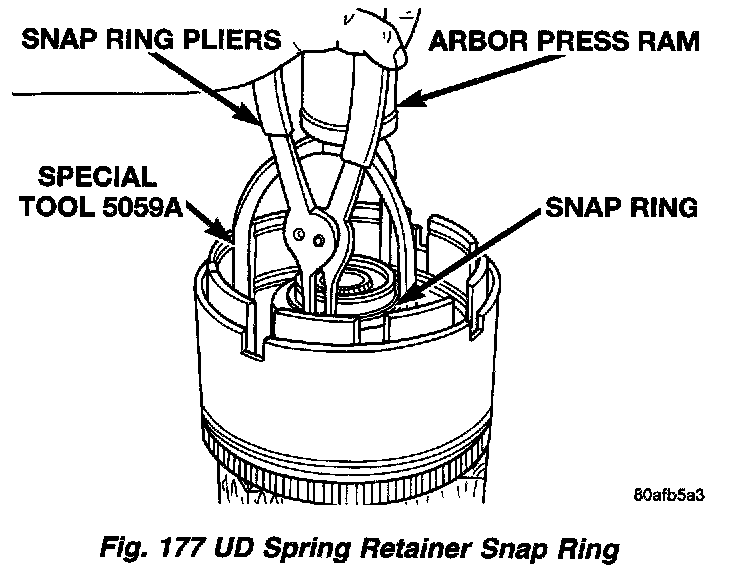 SNAP RING PLIERS

ARBOR PRESS RAM

SPECIAL TOOL 5059A

SNAP RING

80afb5a3

Fig. 177 UD Spring Retainer Snap Ring