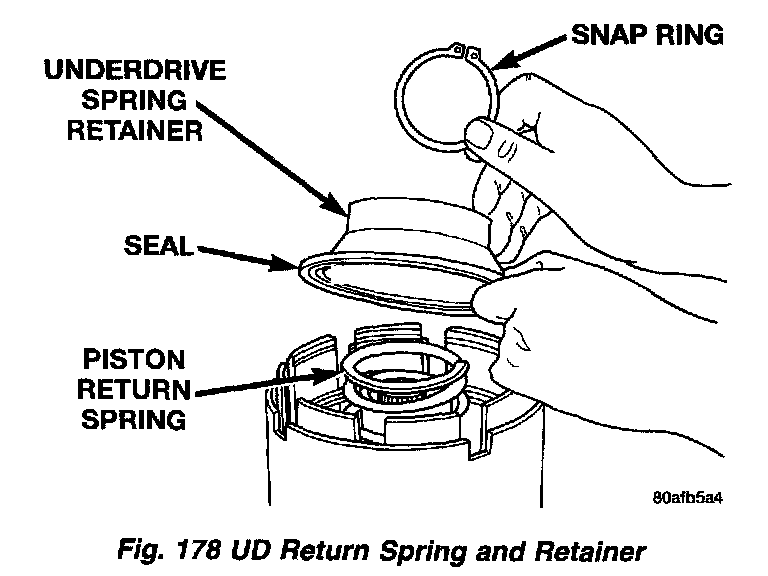 SNAP RING

UNDERDRIVE SPRING RETAINER

SEAL

PISTON RETURN SPRING

80afb5a4

Fig. 178 UD Return Spring and Retainer