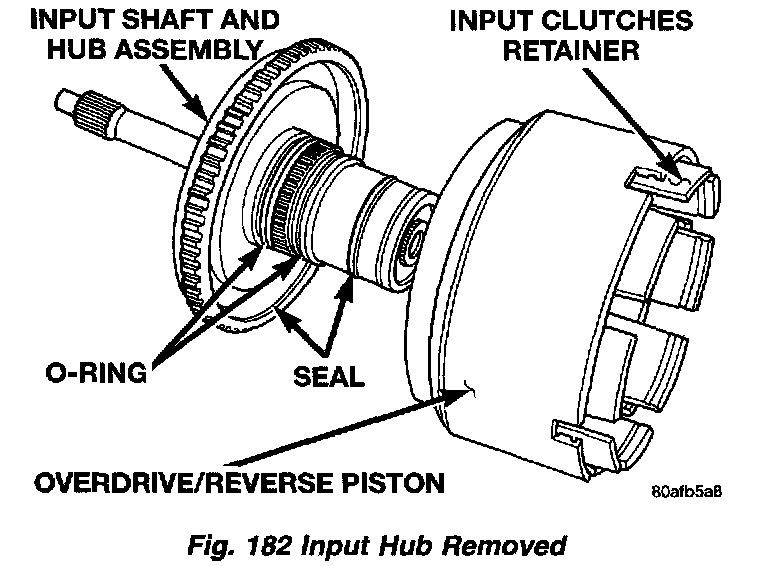 INPUT SHAFT AND HUB ASSEMBLY

INPUT CLUTCHES RETAINER

O-RING

SEAL

OVERDRIVE/REVERSE PISTON

80afb5a8

Fig. 182 Input Hub Removed