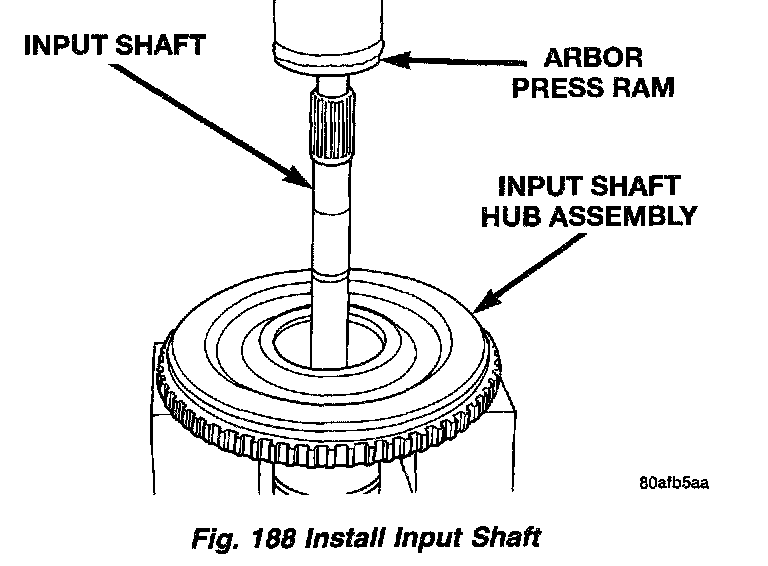 INPUT SHAFT

ARBOR PRESS RAM

INPUT SHAFT HUB ASSEMBLY

80afb5aa

Fig. 188 Install Input Shaft