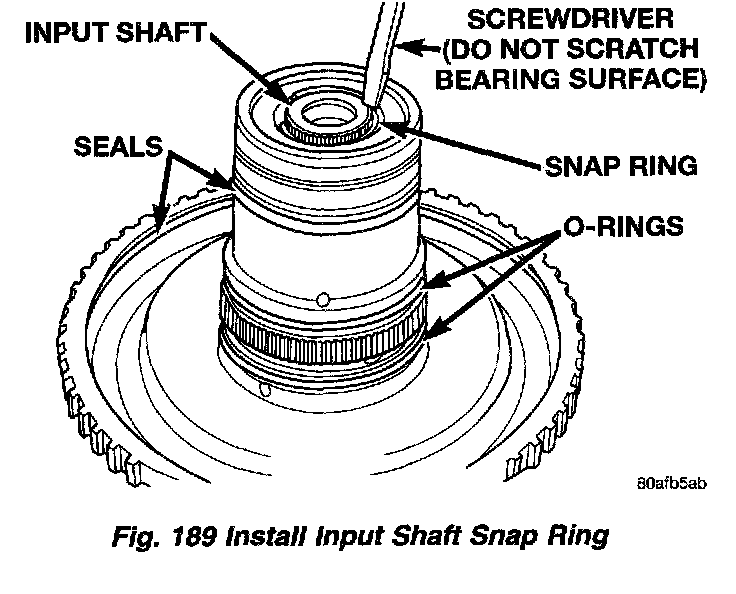 INPUT SHAFT

SCREWDRIVER (DO NOT SCRATCH BEARING SURFACE)

SEALS

SNAP RING

O-RINGS

80afb5ab

Fig. 189 Install Input Shaft Snap Ring