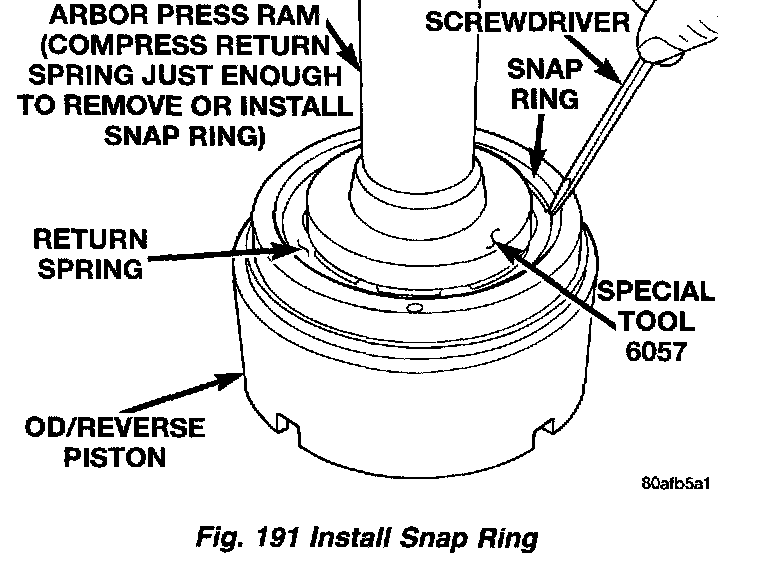 ARBOR PRESS RAM (COMPRESS RETURN SPRING JUST ENOUGH TO REMOVE OR INSTALL SNAP RING)

SCREWDRIVER

SNAP RING

RETURN SPRING

SPECIAL TOOL 6057

OD/REVERSE PISTON

80afb5a1

Fig. 191 Install Snap Ring