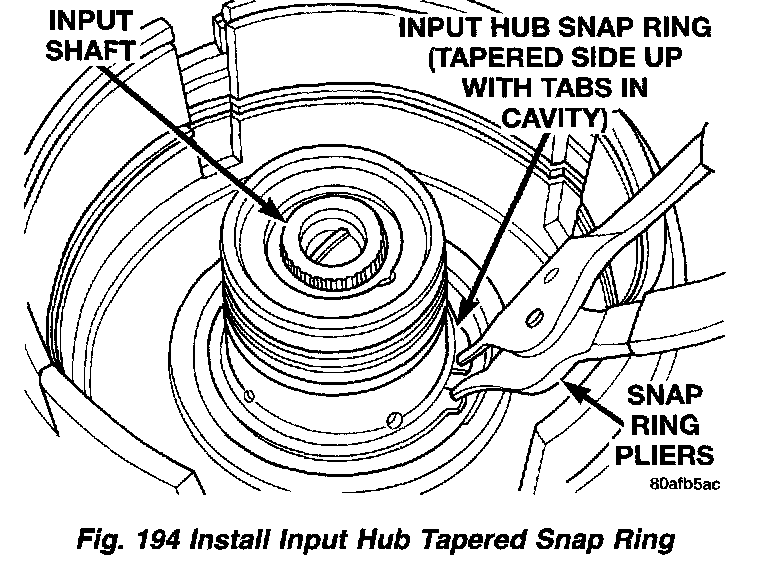 INPUT SHAFT

INPUT HUB SNAP RING (TAPERED SIDE UP WITH TABS IN CAVITY)

SNAP RING PLIERS

80afb5ac

Fig. 194 Install Input Hub Tapered Snap Ring