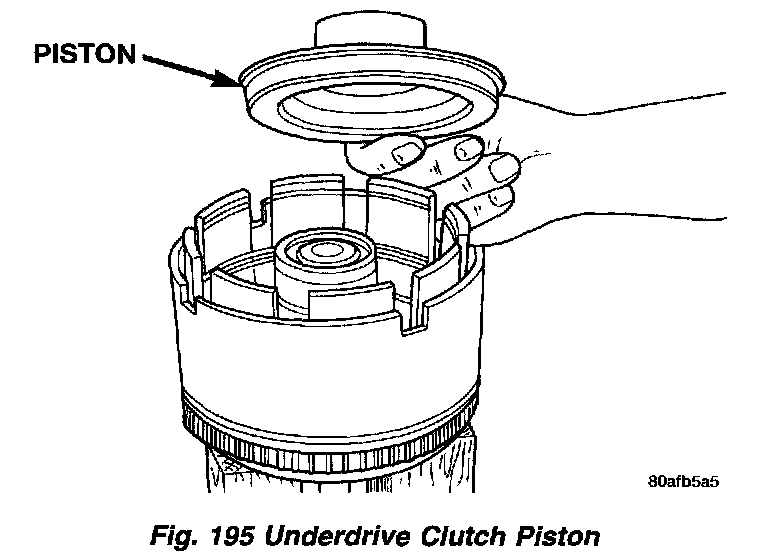 PISTON

80afb5a5

Fig. 195 Underdrive Clutch Piston